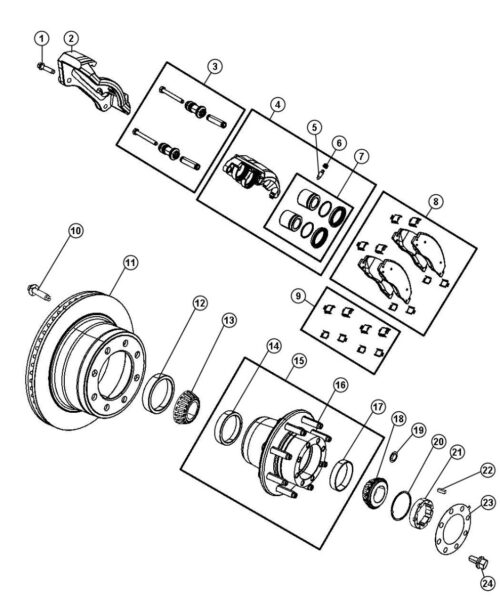 1
2
3
4
5
6
7
8
9
10
11
12
13
14
15
16
17
18
19
20
21
22
23
24